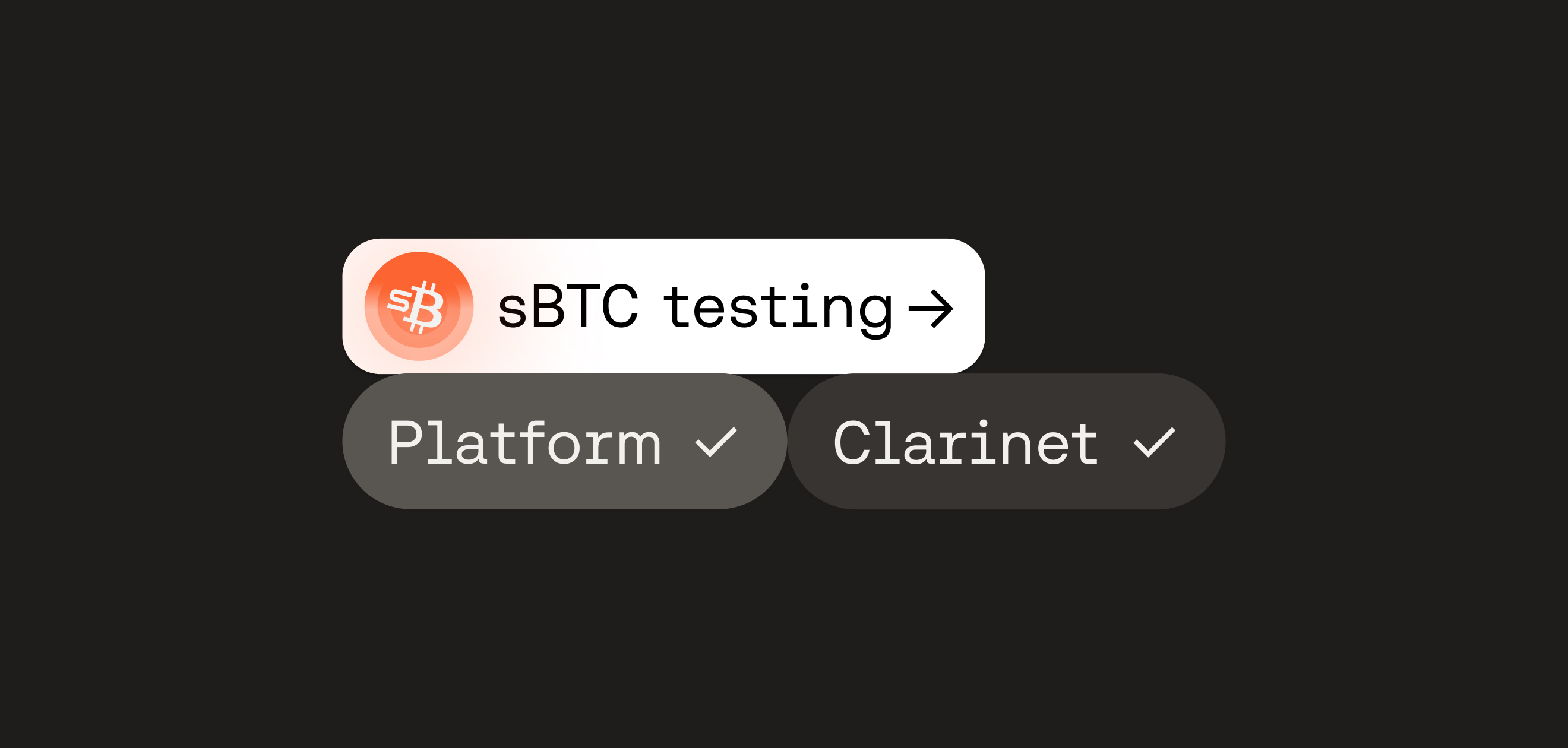 sBTC testing →

Platform ✓

Clarinet ✓